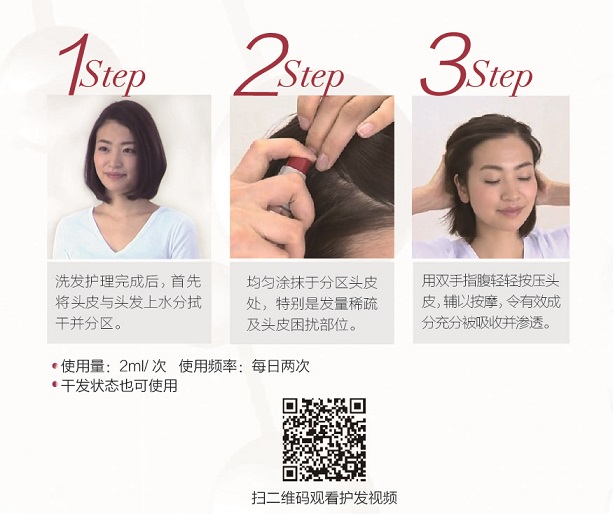 1Step

洗发护理完成后，首先将头皮与头发上水分拭干并分区。

2Step

均匀涂抹于分区头皮处，特别是发量稀疏及头皮困扰部位。

3Step

用双手指腹轻轻按压头皮，辅以按摩，令有效成分充分被吸收并渗透。

• 使用量：2ml/ 次　使用频率：每日两次
• 干发状态也可使用

扫二维码观看护发视频